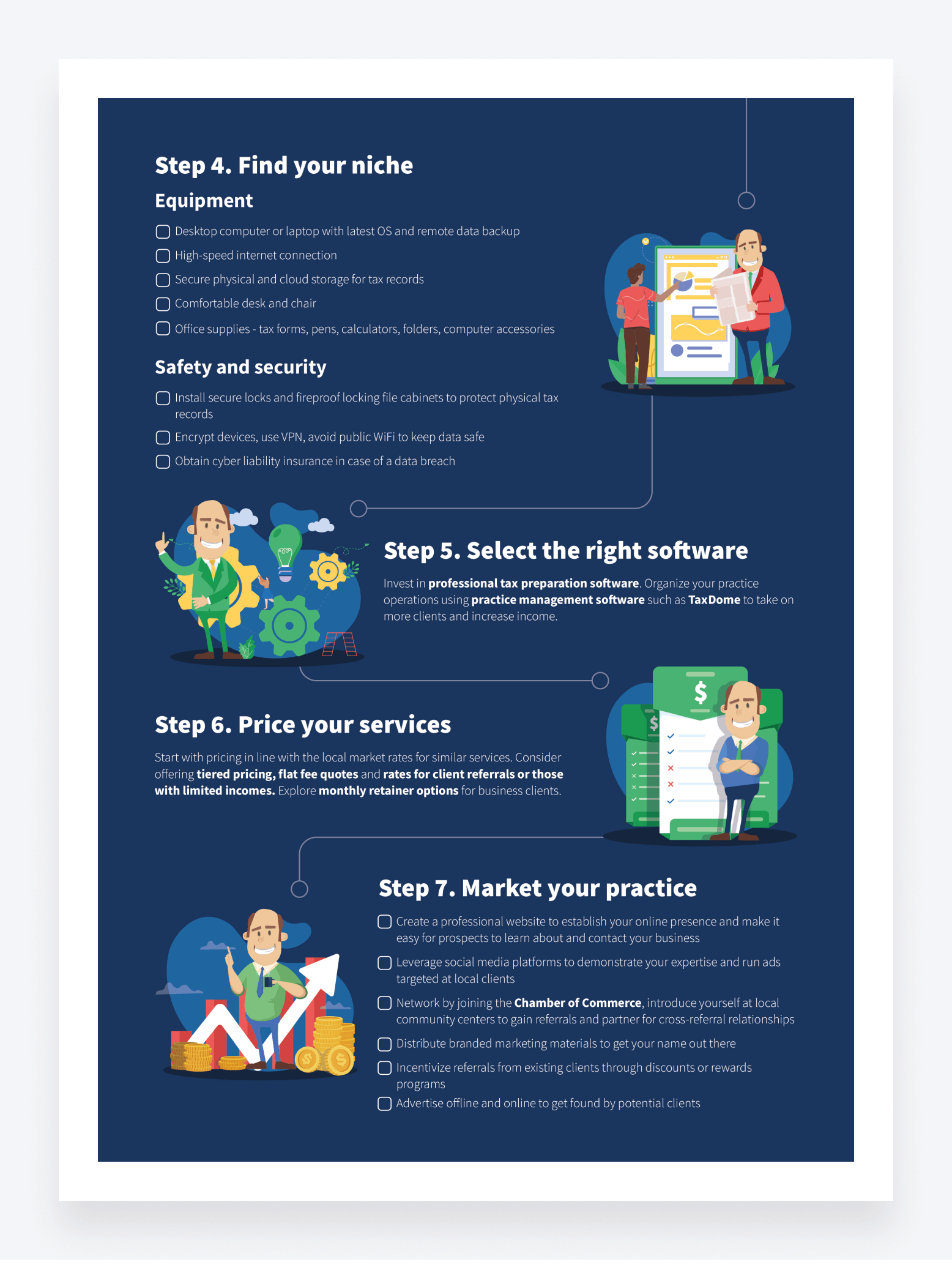 Step 4. Find your niche

Equipment

Desktop computer or laptop with latest OS and remote data backup
High-speed internet connection
Secure physical and cloud storage for tax records
Comfortable desk and chair
Office supplies - tax forms, pens, calculators, folders, computer accessories

Safety and security

Install secure locks and fireproof locking file cabinets to protect physical tax records
Encrypt devices, use VPN, avoid public WiFi to keep data safe
Obtain cyber liability insurance in case of a data breach

Step 5. Select the right software

Invest in professional tax preparation software. Organize your practice operations using practice management software such as TaxDome to take on more clients and increase income.

Step 6. Price your services

Start with pricing in line with the local market rates for similar services. Consider offering tiered pricing, flat fee quotes and rates for client referrals or those with limited incomes. Explore monthly retainer options for business clients.

Step 7. Market your practice

Create a professional website to establish your online presence and make it easy for prospects to learn about and contact your business
Leverage social media platforms to demonstrate your expertise and run ads targeted at local clients
Network by joining the Chamber of Commerce, introduce yourself at local community centers to gain referrals and partner for cross-referral relationships
Distribute branded marketing materials to get your name out there
Incentivize referrals from existing clients through discounts or rewards programs
Advertise offline and online to get found by potential clients