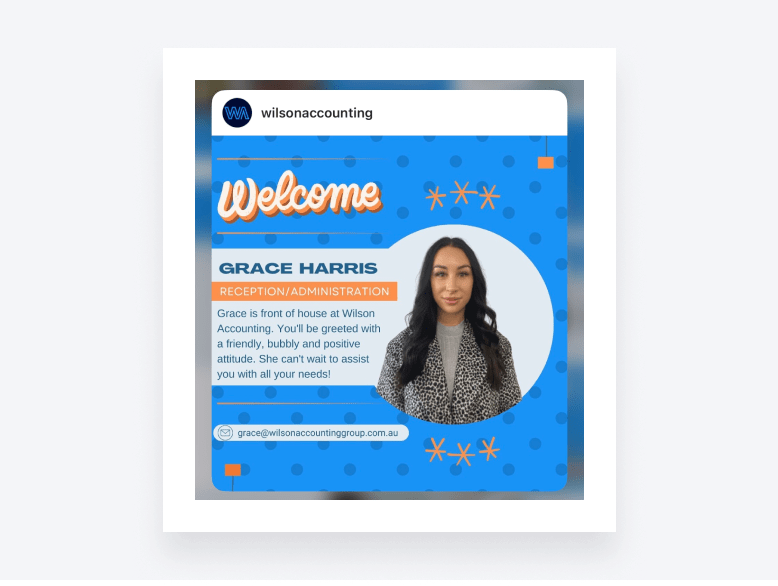 WA wilsonaccounting

Welcome

GRACE HARRIS

RECEPTION/ADMINISTRATION

Grace is front of house at Wilson Accounting. You'll be greeted with a friendly, bubbly and positive attitude. She can't wait to assist you with all your needs!

grace@wilsonaccountinggroup.com.au