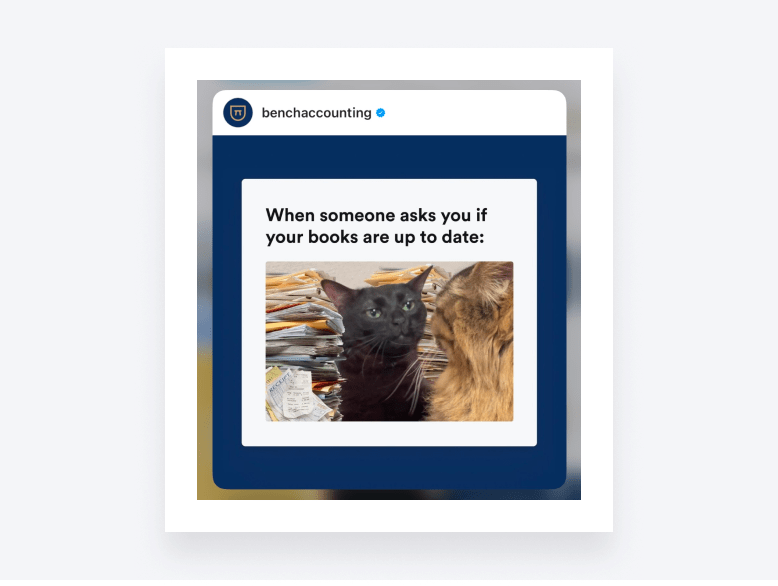 benchaccounting

When someone asks you if your books are up to date:

RECEIPT